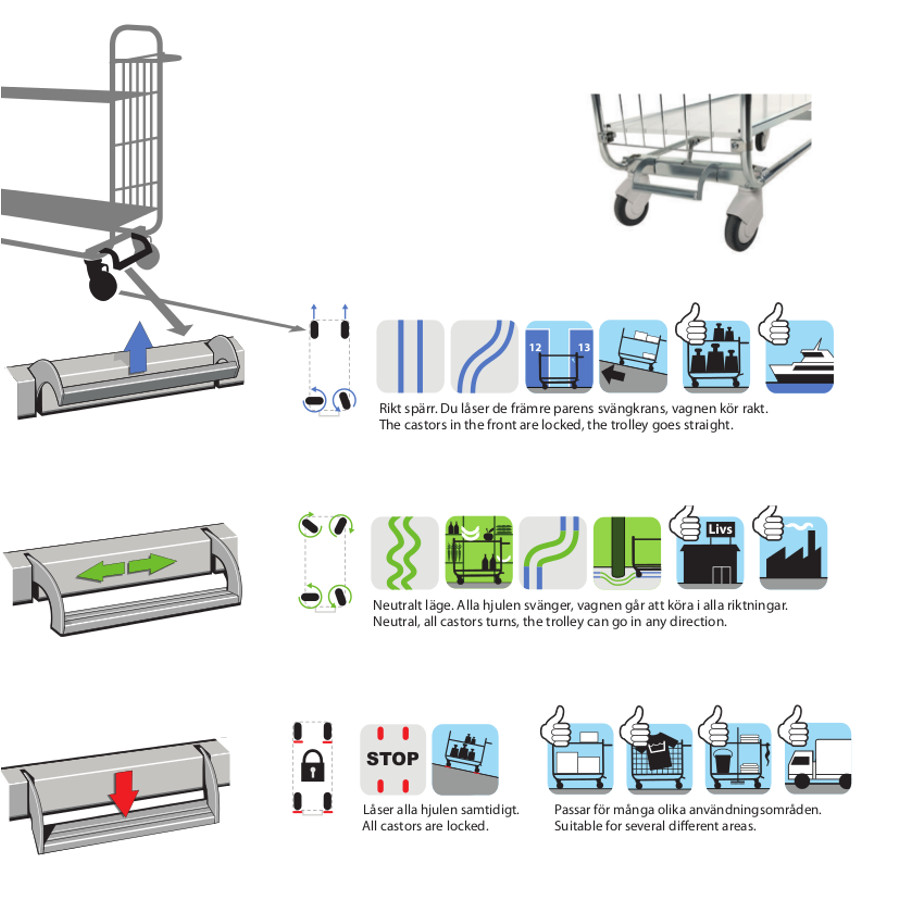 12

13

Rikt spärr. Du låser de främre parens svängkrans, vagnen kör rakt.
The castors in the front are locked, the trolley goes straight.

Livs

Neutralt läge. Alla hjulen svänger, vagnen går att köra i alla riktningar.
Neutral, all castors turns, the trolley can go in any direction.

STOP

Låser alla hjulen samtidigt.
All castors are locked.

Passar för många olika användningsområden.
Suitable for several different areas.